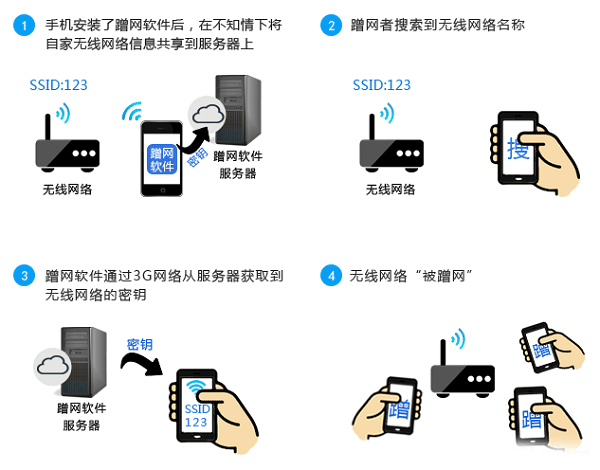 1 手机安装了蹭网软件后，在不知情下将自家无线网络信息共享到服务器上

SSID:123

无线网络

蹭网软件

密钥

蹭网软件服务器

2 蹭网者搜索到无线网络名称

SSID:123

无线网络

搜

3 蹭网软件通过3G网络从服务器获取到无线网络的密钥

蹭网软件服务器

密钥

SSID 123

4 无线网络“被蹭网”

蹭

蹭

蹭